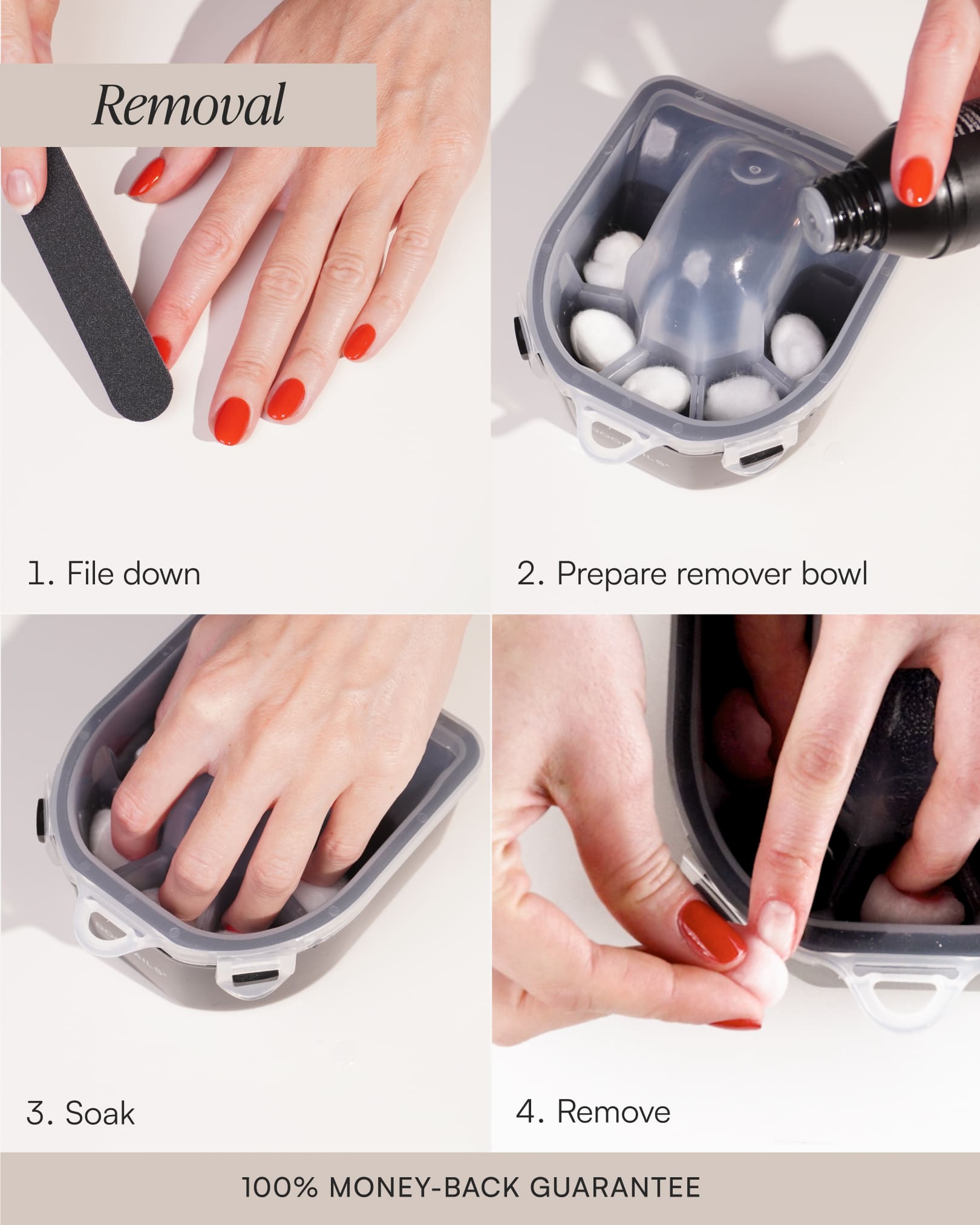 Removal

1. File down

2. Prepare remover bowl

3. Soak

4. Remove

100% MONEY-BACK GUARANTEE