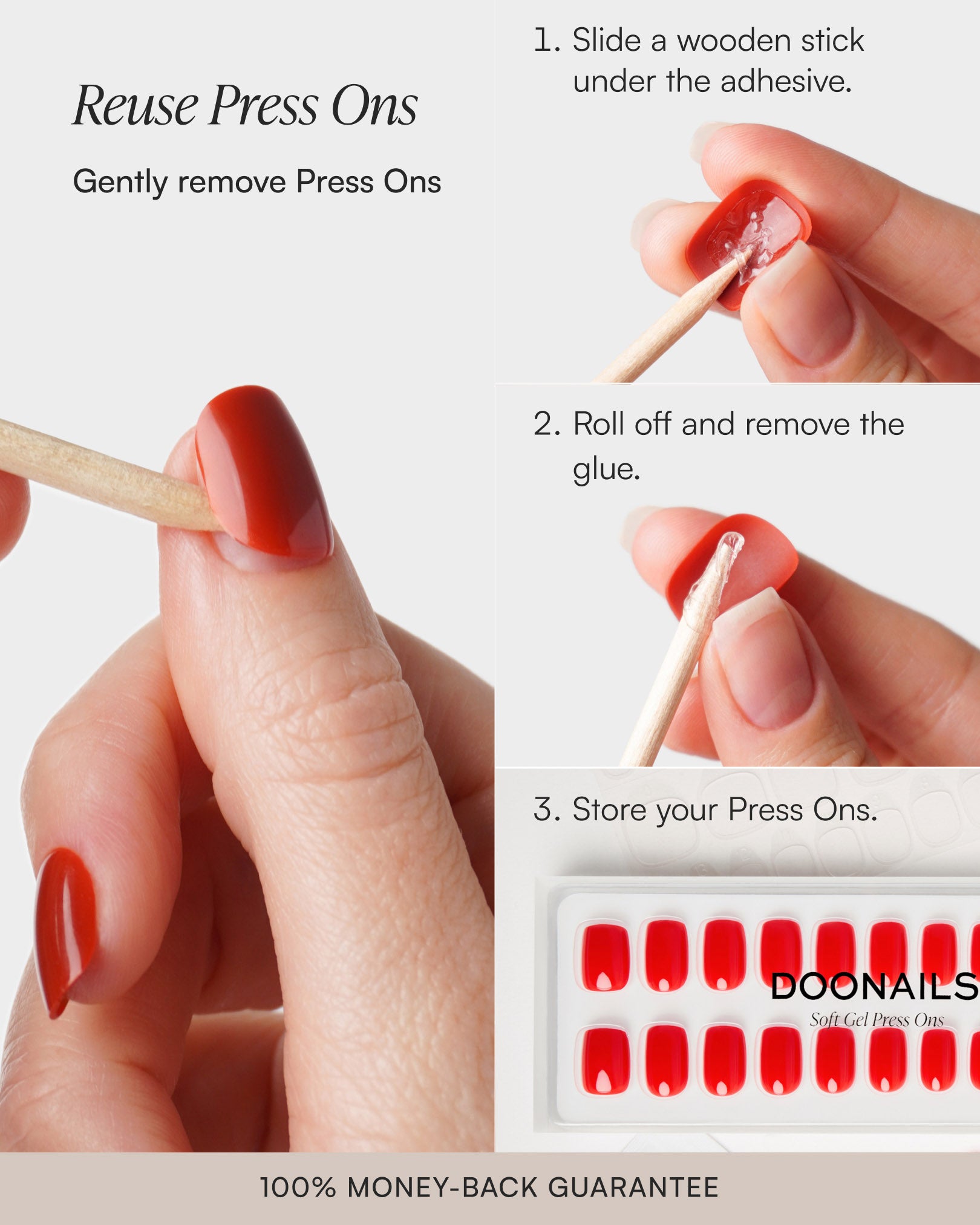 Reuse Press Ons

Gently remove Press Ons

1. Slide a wooden stick under the adhesive.

2. Roll off and remove the glue.

3. Store your Press Ons.

DOONAILS
Soft Gel Press Ons

100% MONEY-BACK GUARANTEE