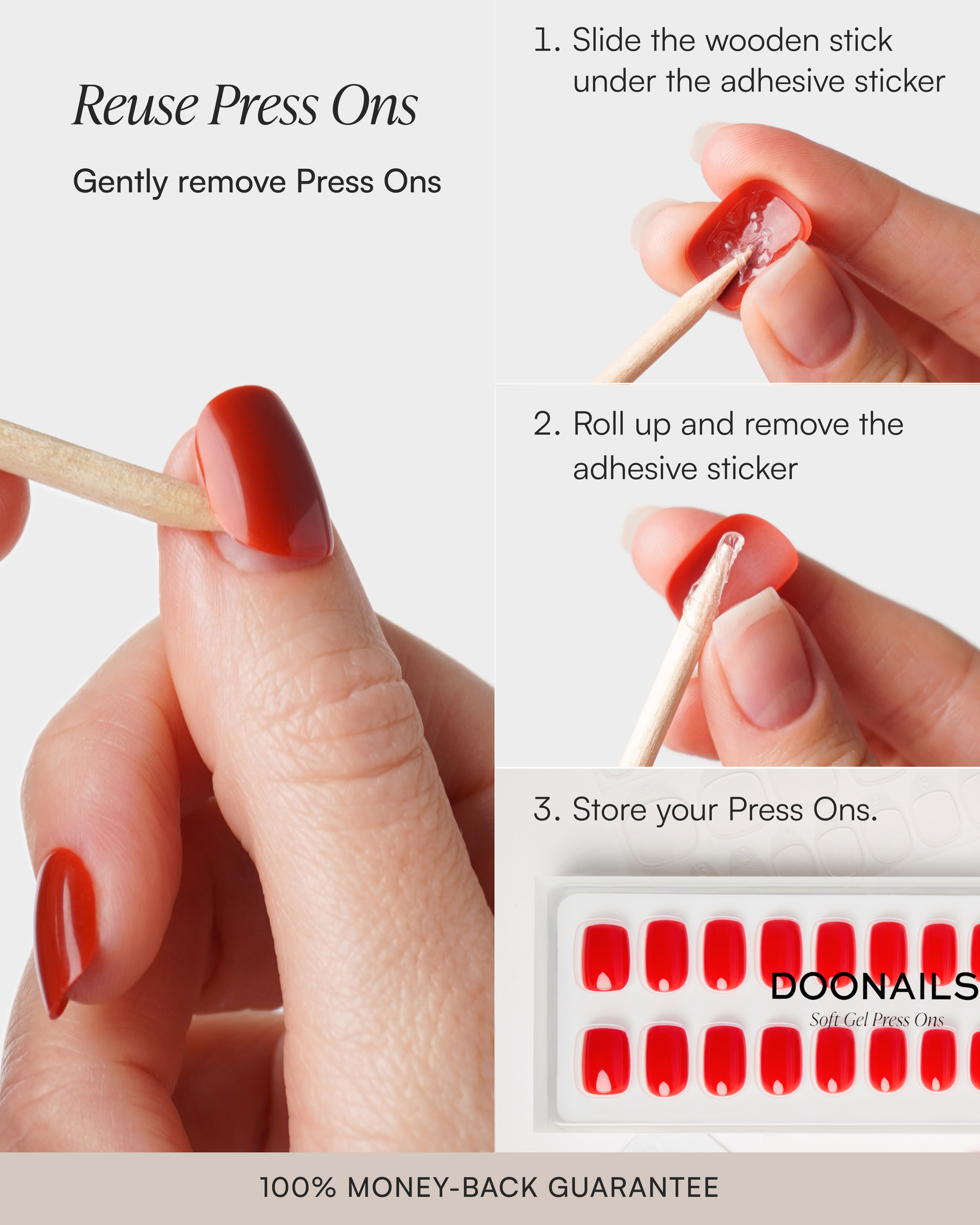 Reuse Press Ons

Gently remove Press Ons

1. Slide the wooden stick under the adhesive sticker

2. Roll up and remove the adhesive sticker

3. Store your Press Ons.

DOONAILS
Soft Gel Press Ons

100% MONEY-BACK GUARANTEE