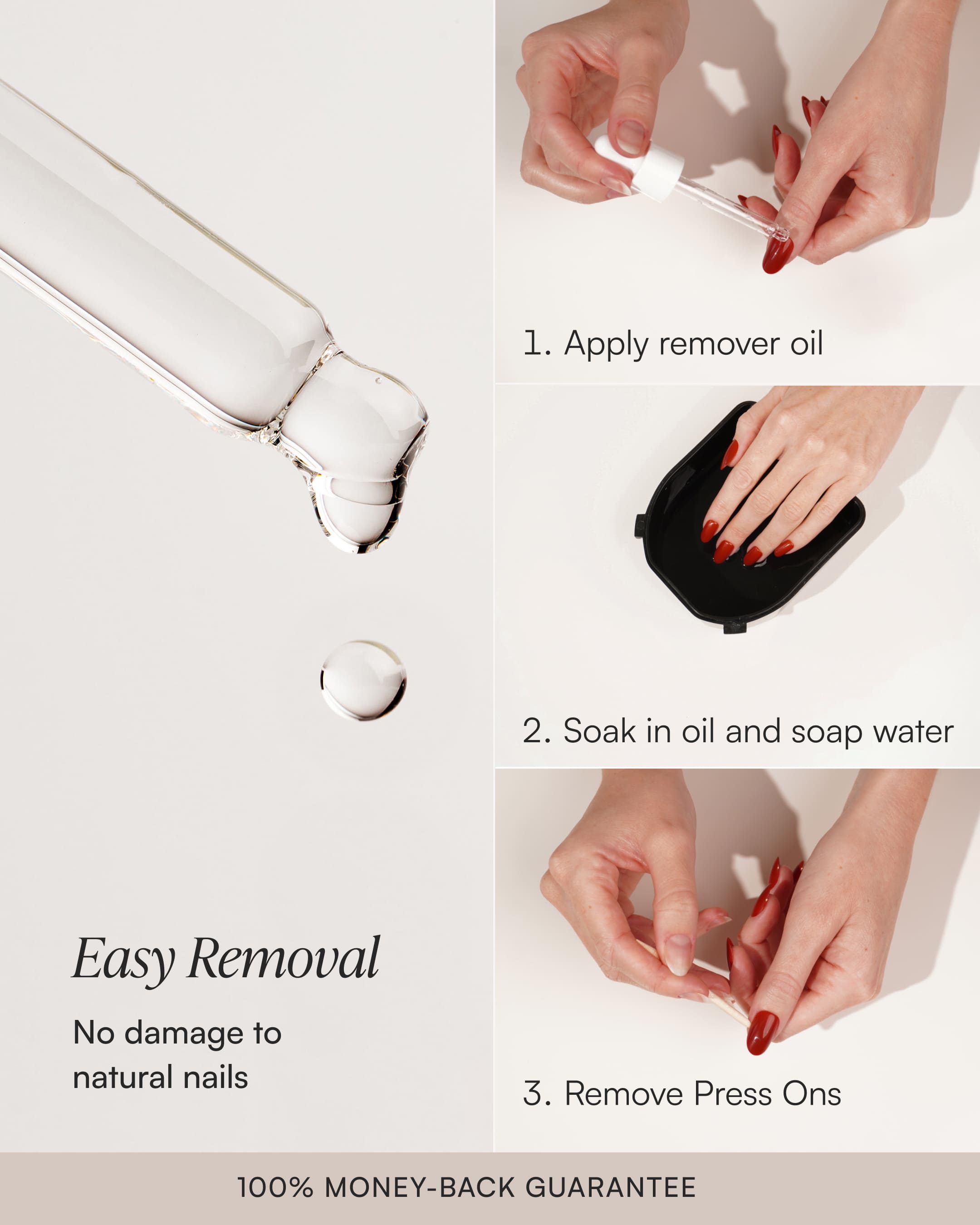 Easy Removal

No damage to natural nails

1. Apply remover oil

2. Soak in oil and soap water

3. Remove Press Ons

100% MONEY-BACK GUARANTEE